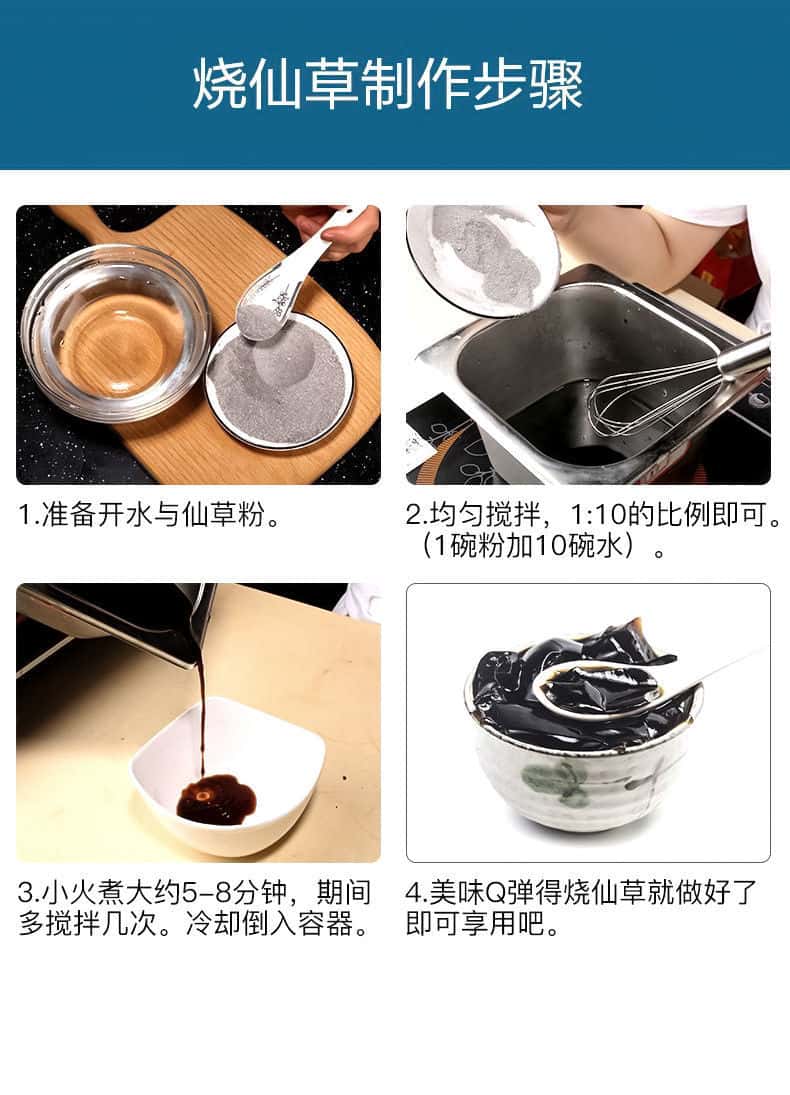 烧仙草制作步骤

1.准备开水与仙草粉。

2.均匀搅拌，1:10的比例即可。（1碗粉加10碗水）。

3.小火煮大约5-8分钟，期间多搅拌几次。冷却倒入容器。

4.美味Q弹得烧仙草就做好了即可享用吧。